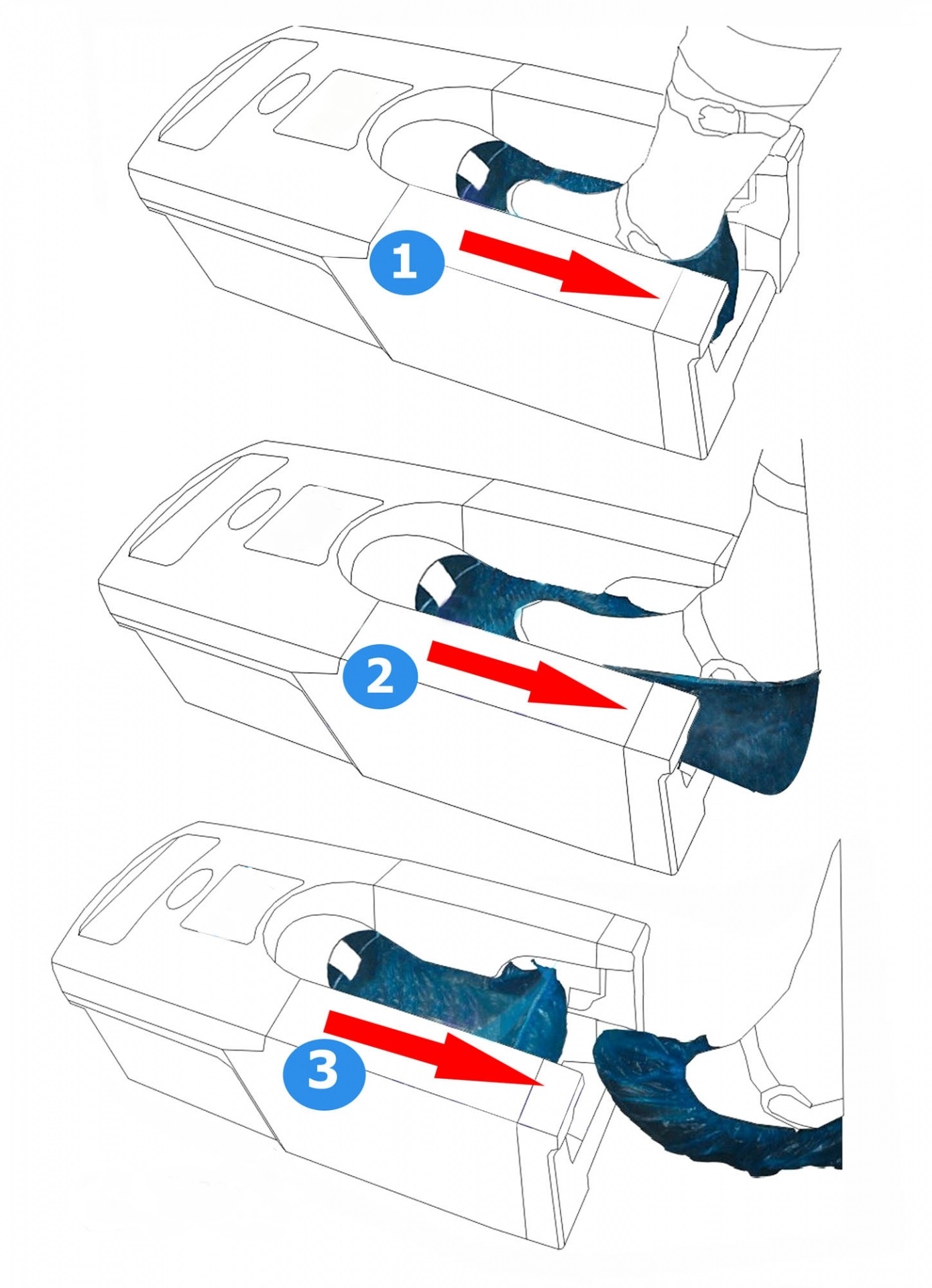 1

2

3